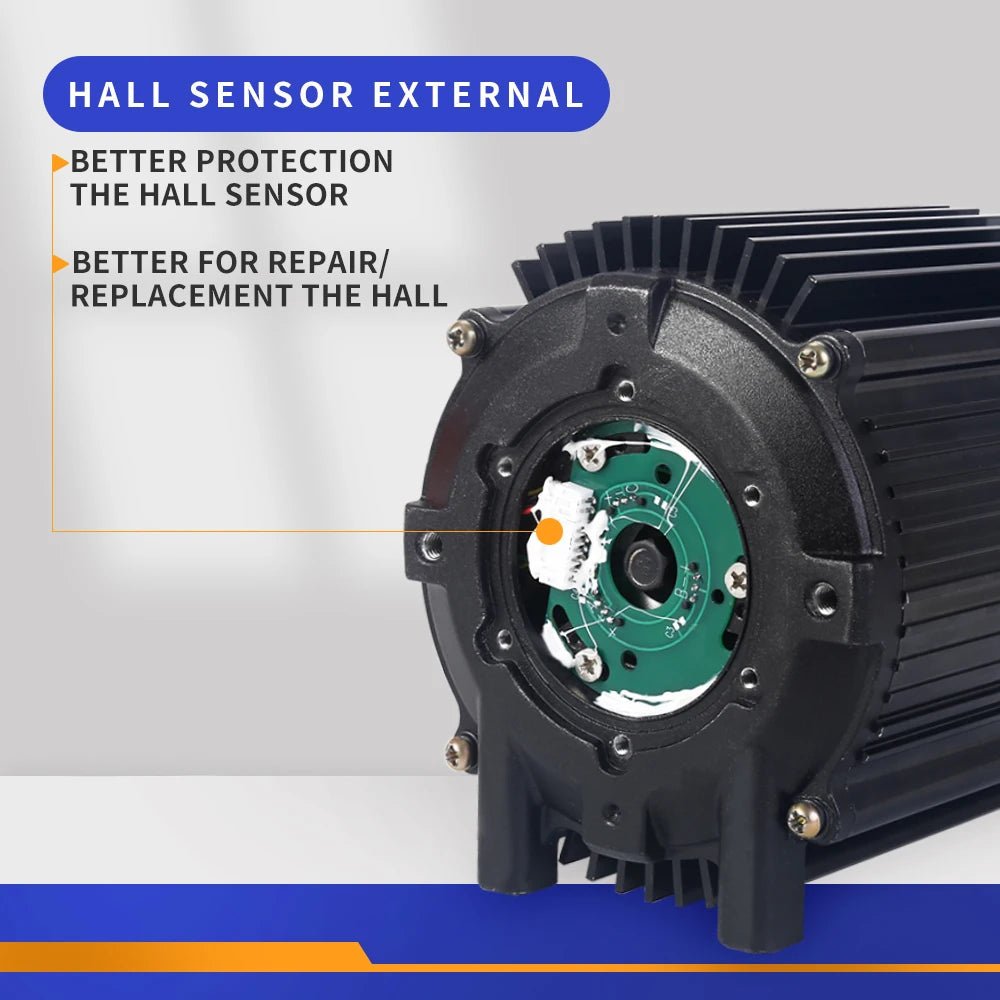 HALL SENSOR EXTERNAL

BETTER PROTECTION THE HALL SENSOR

BETTER FOR REPAIR/ REPLACEMENT THE HALL